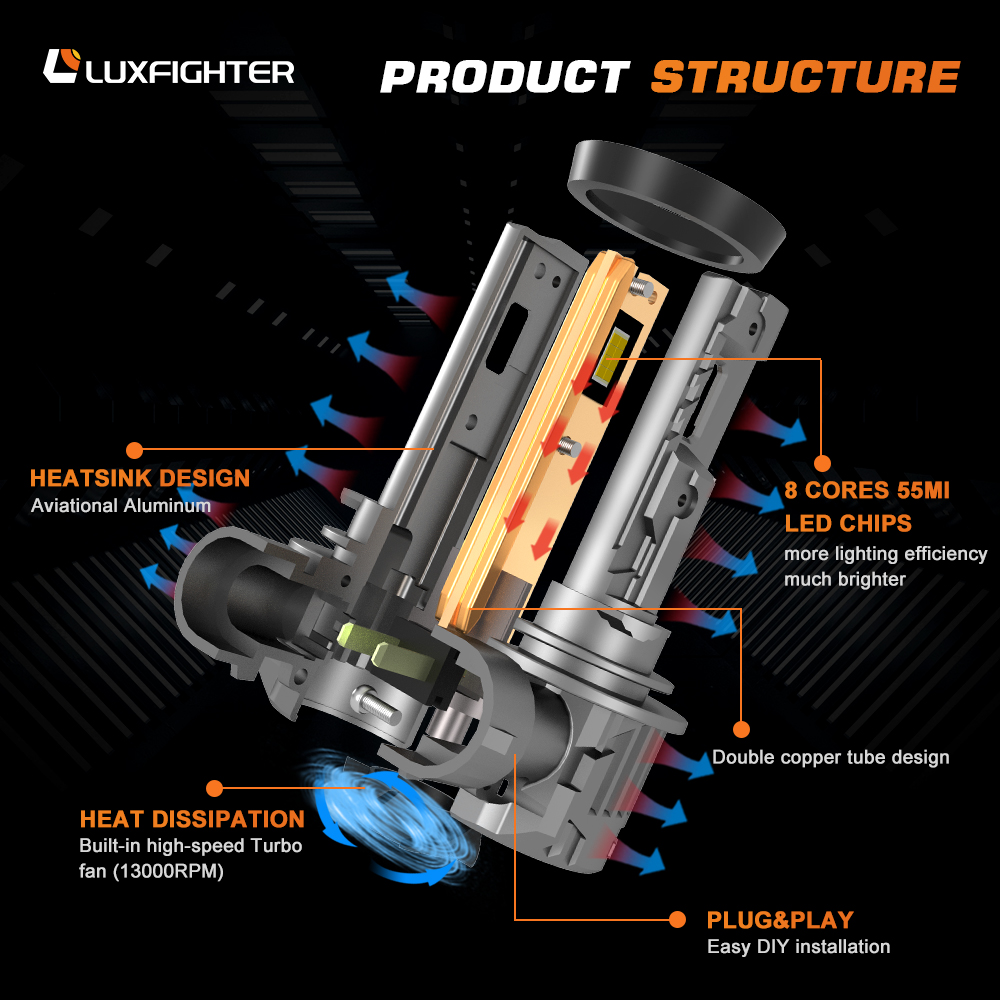 LUXFIGHTER

PRODUCT STRUCTURE

HEATSINK DESIGN
Aviational Aluminum

8 CORES 55MI LED CHIPS
more lighting efficiency much brighter

Double copper tube design

HEAT DISSIPATION
Built-in high-speed Turbo fan (13000RPM)

PLUG&PLAY
Easy DIY installation